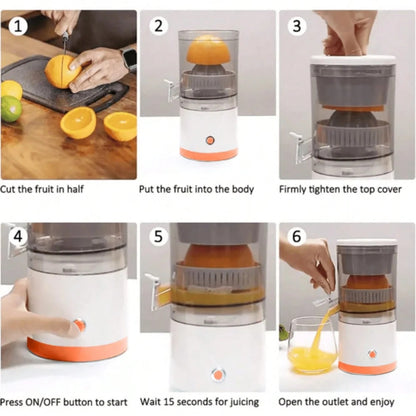 1

Cut the fruit in half

2

Put the fruit into the body

3

Firmly tighten the top cover

4

Press ON/OFF button to start

5

Wait 15 seconds for juicing

6

Open the outlet and enjoy