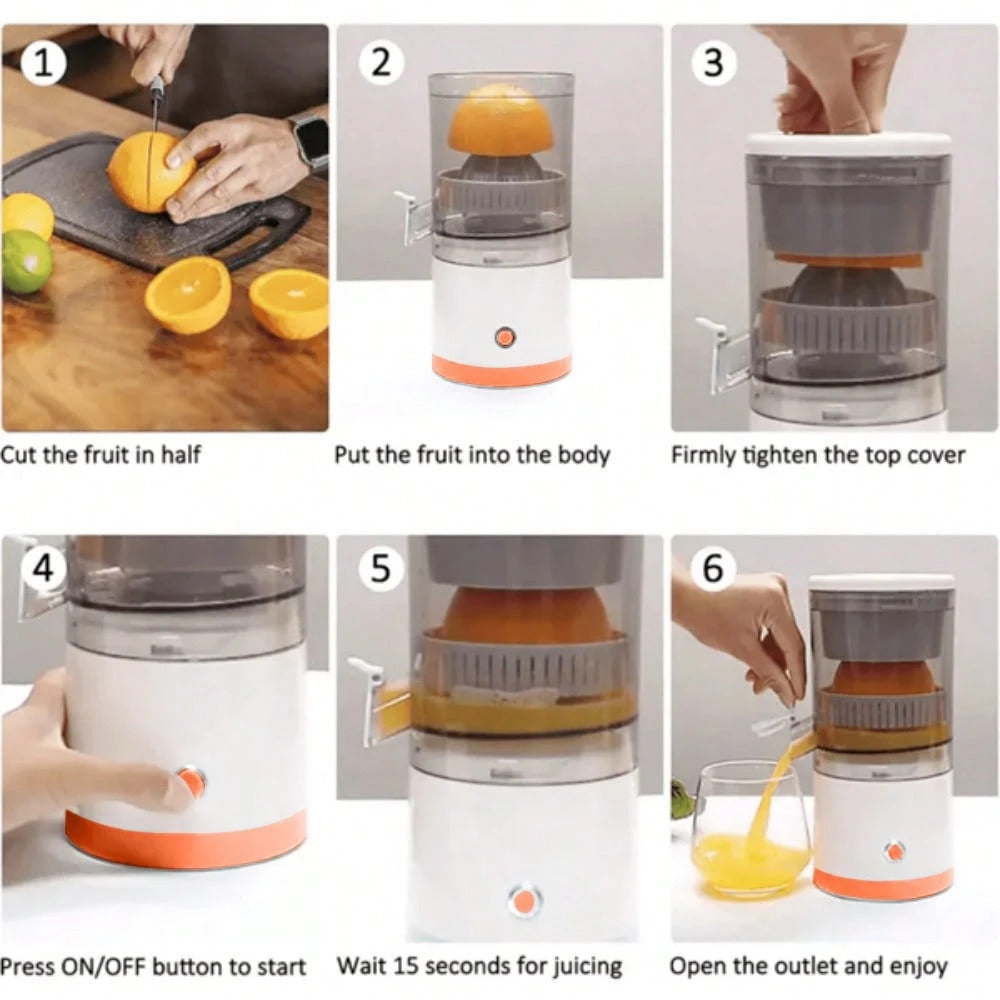 1

Cut the fruit in half

2

Put the fruit into the body

3

Firmly tighten the top cover

4

Press ON/OFF button to start

5

Wait 15 seconds for juicing

6

Open the outlet and enjoy