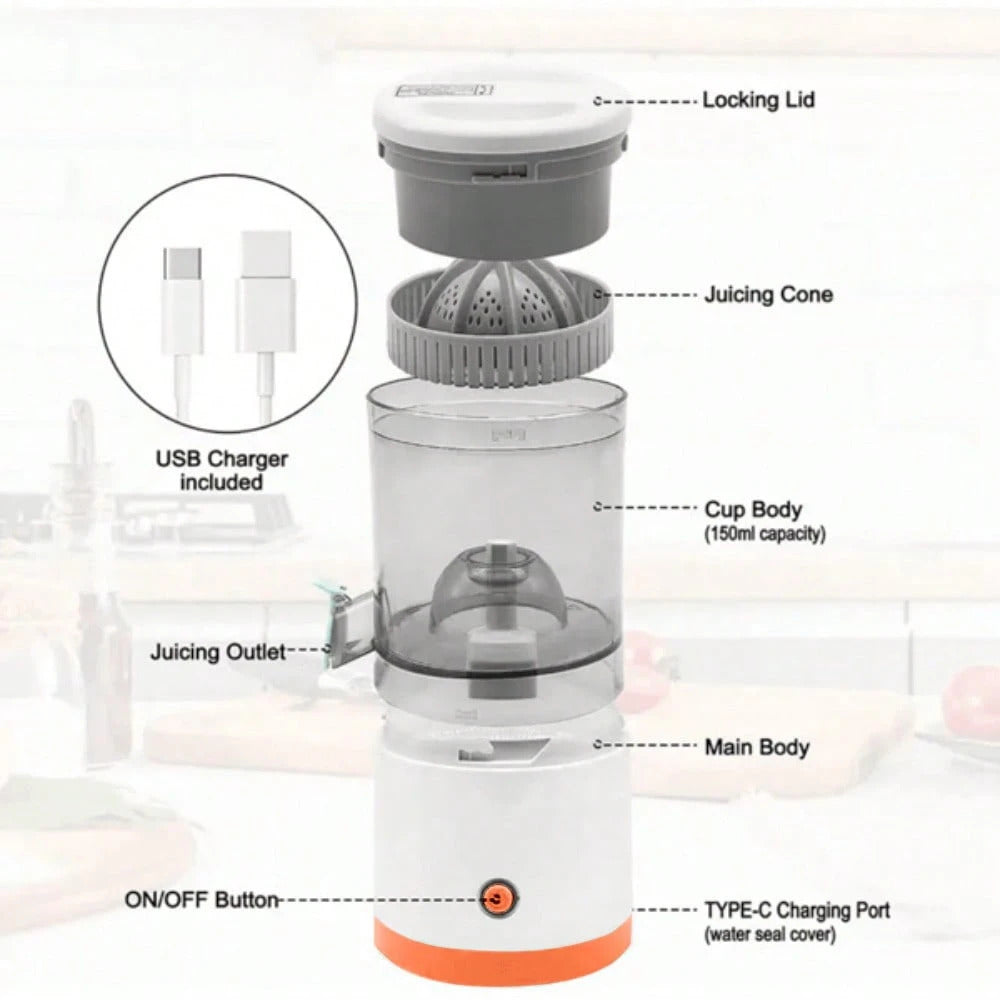 Locking Lid

Juicing Cone

USB Charger included

Cup Body
(150ml capacity)

Juicing Outlet

Main Body

ON/OFF Button

TYPE-C Charging Port
(water seal cover)